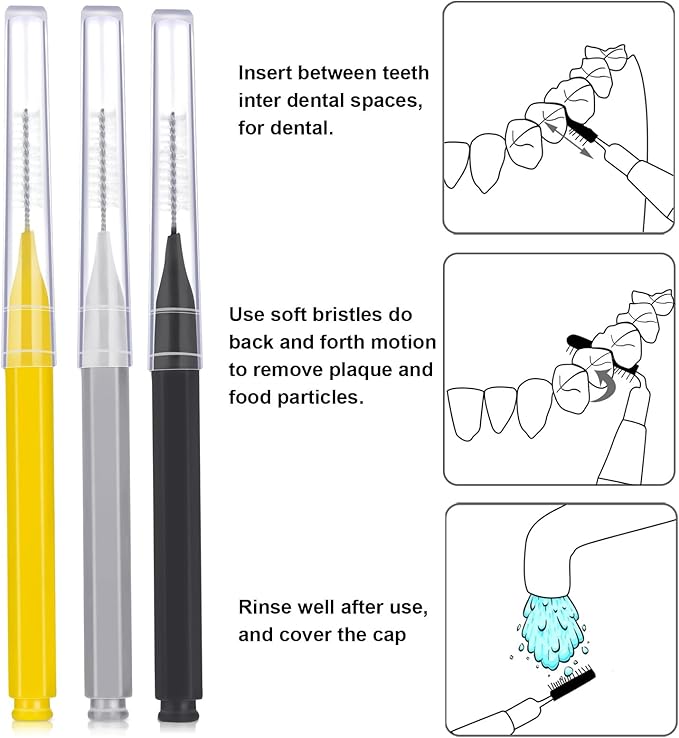 Insert between teeth inter dental spaces, for dental.

Use soft bristles do back and forth motion to remove plaque and food particles.

Rinse well after use, and cover the cap