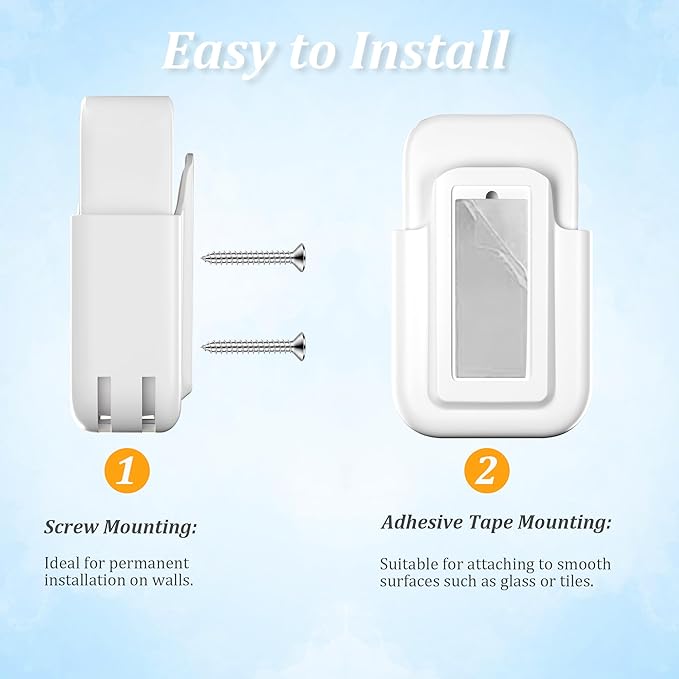 Easy to Install

1

Screw Mounting:

Ideal for permanent installation on walls.

2

Adhesive Tape Mounting:

Suitable for attaching to smooth surfaces such as glass or tiles.