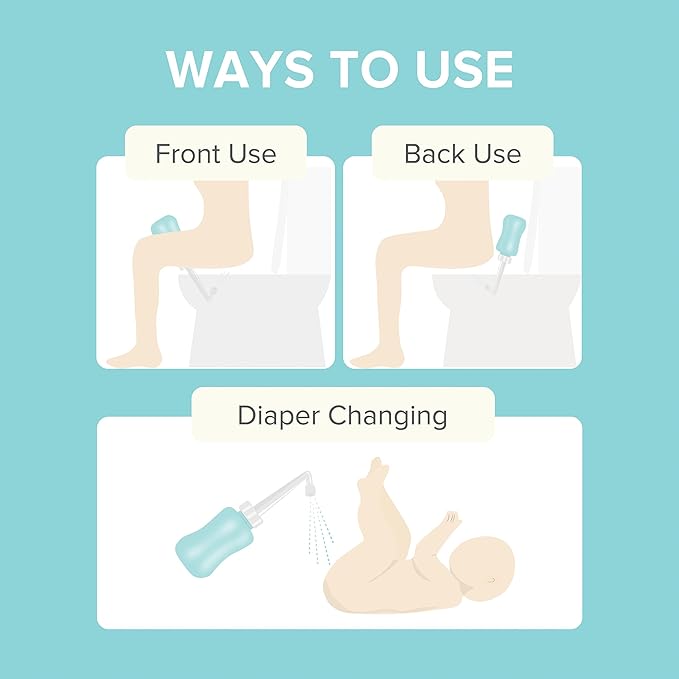 WAYS TO USE

Front Use

Back Use

Diaper Changing