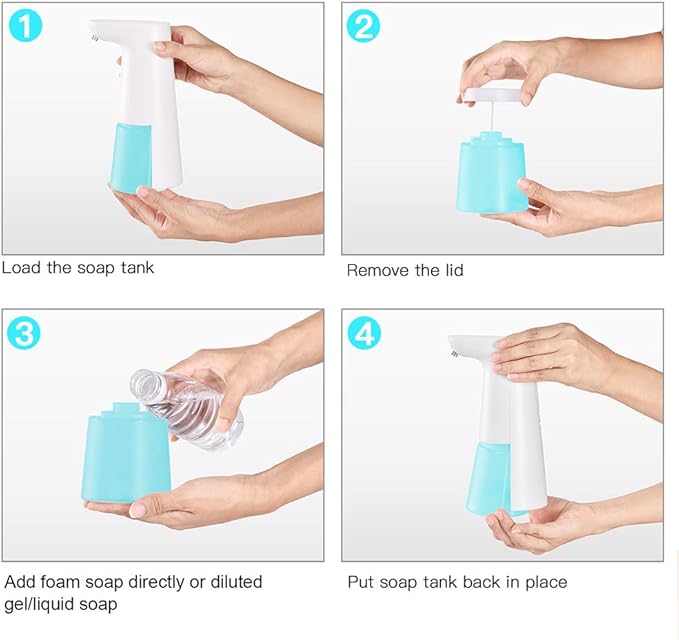 1

Load the soap tank

2

Remove the lid

3

Add foam soap directly or diluted gel/liquid soap

4

Put soap tank back in place