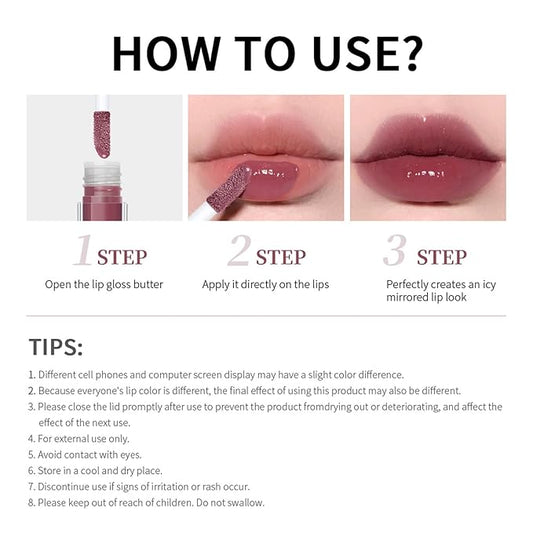 HOW TO USE?

1 STEP
Open the lip gloss butter

2 STEP
Apply it directly on the lips

3 STEP
Perfectly creates an icy mirrored lip look

TIPS:

1. Different cell phones and computer screen display may have a slight color difference.
2. Because everyone's lip color is different, the final effect of using this product may also be different.
3. Please close the lid promptly after use to prevent the product fromdrying out or deteriorating, and affect the effect of the next use.
4. For external use only.
5. Avoid contact with eyes.
6. Store in a cool and dry place.
7. Discontinue use if signs of irritation or rash occur.
8. Please keep out of reach of children. Do not swallow.