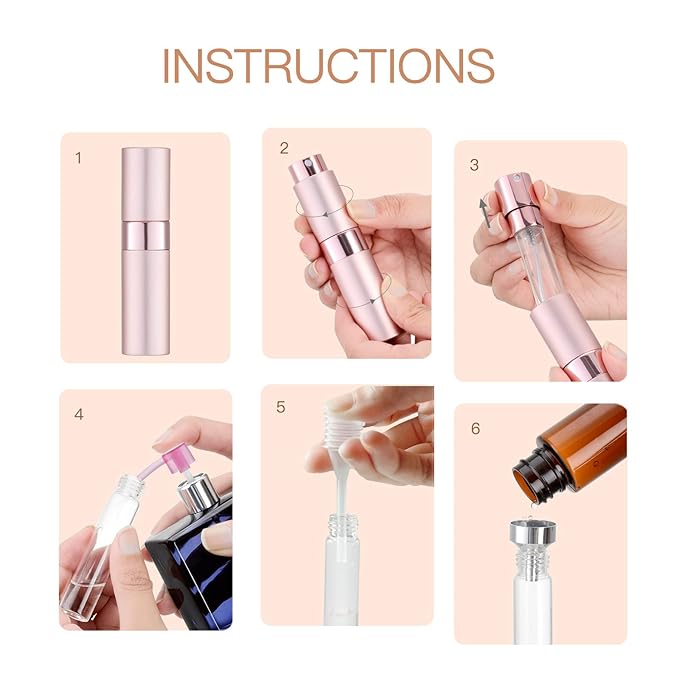 INSTRUCTIONS

1

2

3

4

5

6