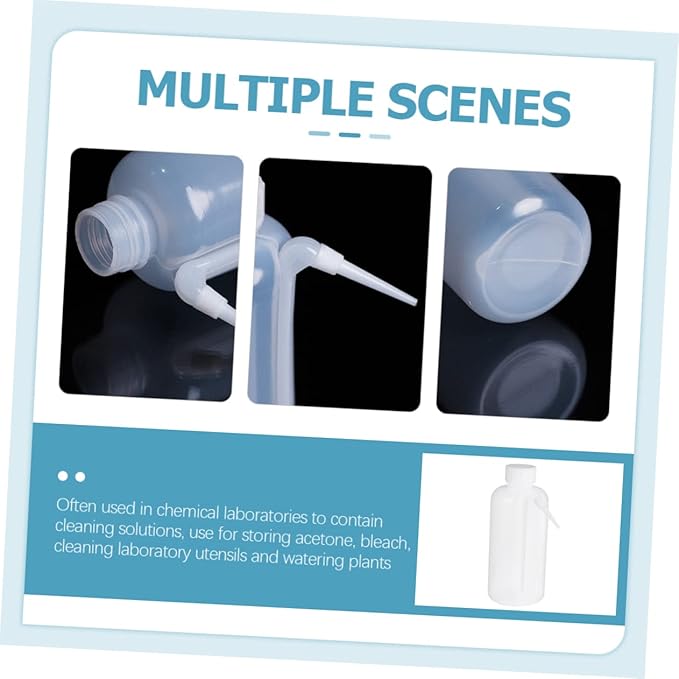 MULTIPLE SCENES

Often used in chemical laboratories to contain cleaning solutions, use for storing acetone, bleach, cleaning laboratory utensils and watering plants