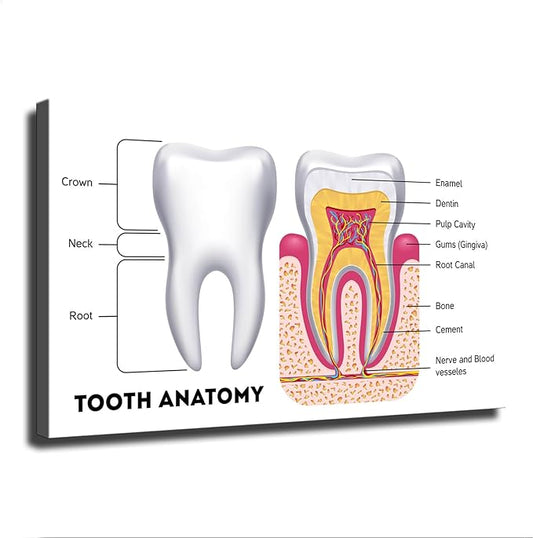 Crown

Neck

Root

Enamel

Dentin

Pulp Cavity

Gums (Gingiva)

Root Canal

Bone

Cement

Nerve and Blood vesseles

TOOTH ANATOMY