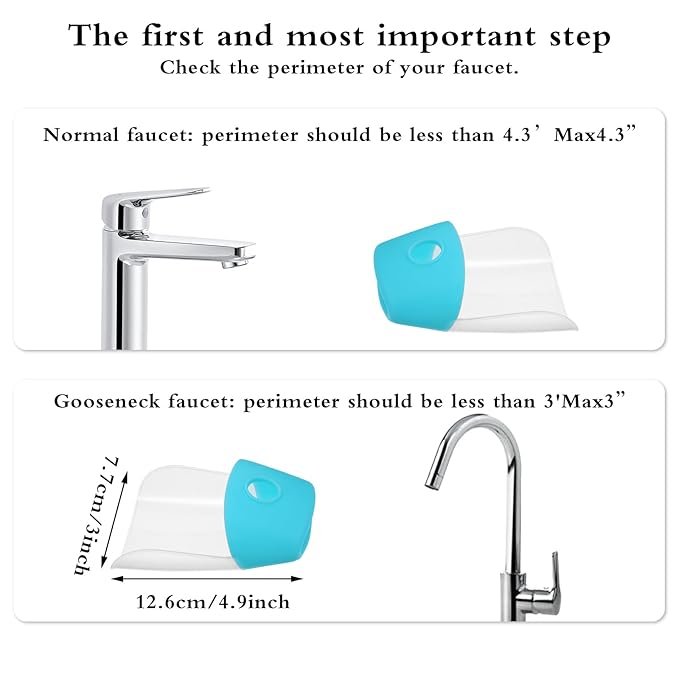 The first and most important step
Check the perimeter of your faucet.

Normal faucet: perimeter should be less than 4.3’ Max4.3”

Gooseneck faucet: perimeter should be less than 3'Max3”

7.7cm/3inch

12.6cm/4.9inch