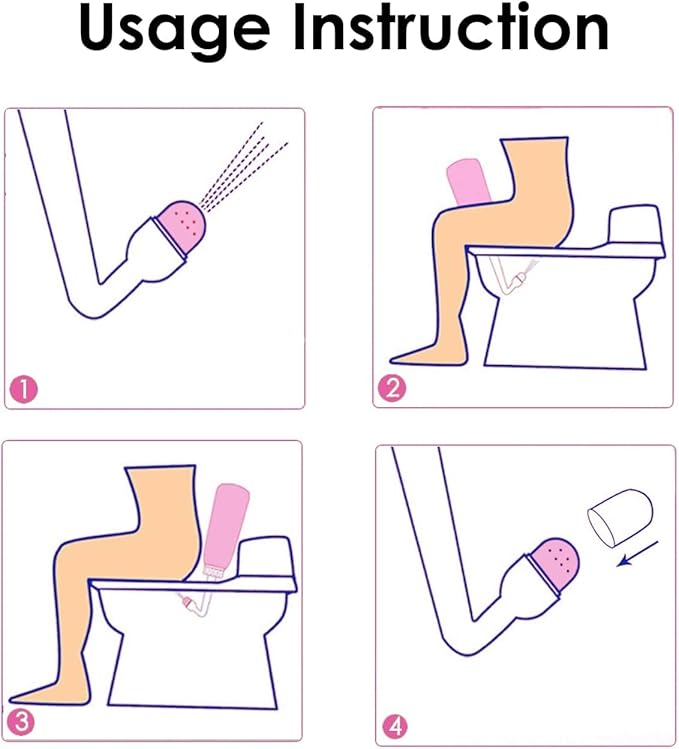 Usage Instruction

1

2

3

4