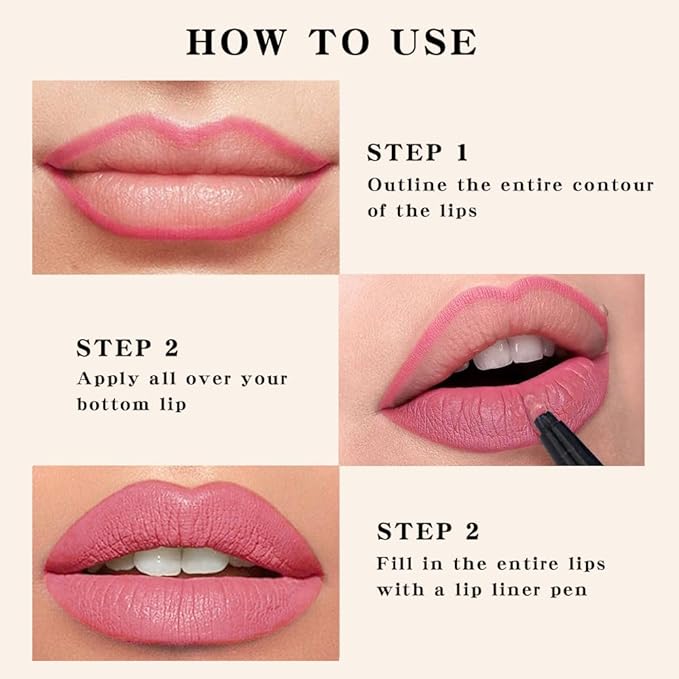 HOW TO USE

STEP 1
Outline the entire contour of the lips

STEP 2
Apply all over your bottom lip

STEP 2
Fill in the entire lips with a lip liner pen