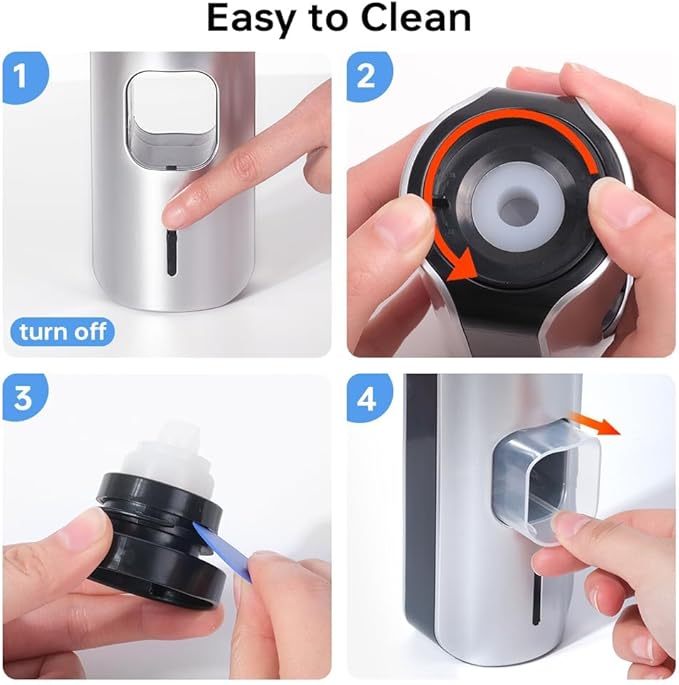 Easy to Clean

1

turn off

2

3

4