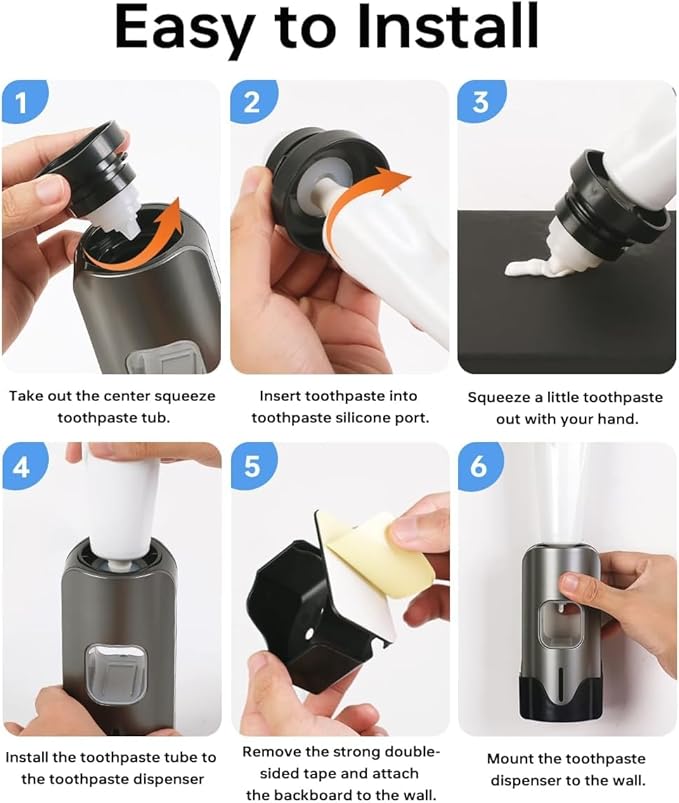 Easy to Install

1

Take out the center squeeze toothpaste tub.

2

Insert toothpaste into toothpaste silicone port.

3

Squeeze a little toothpaste out with your hand.

4

Install the toothpaste tube to the toothpaste dispenser

5

Remove the strong double-sided tape and attach the backboard to the wall.

6

Mount the toothpaste dispenser to the wall.