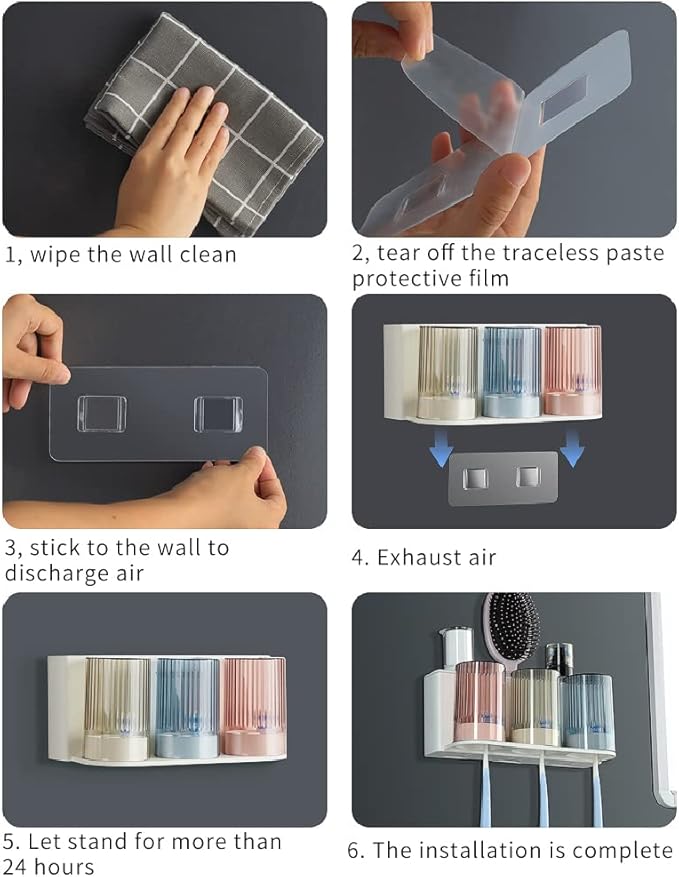 1, wipe the wall clean

2, tear off the traceless paste protective film

3, stick to the wall to discharge air

4. Exhaust air

5. Let stand for more than 24 hours

6. The installation is complete