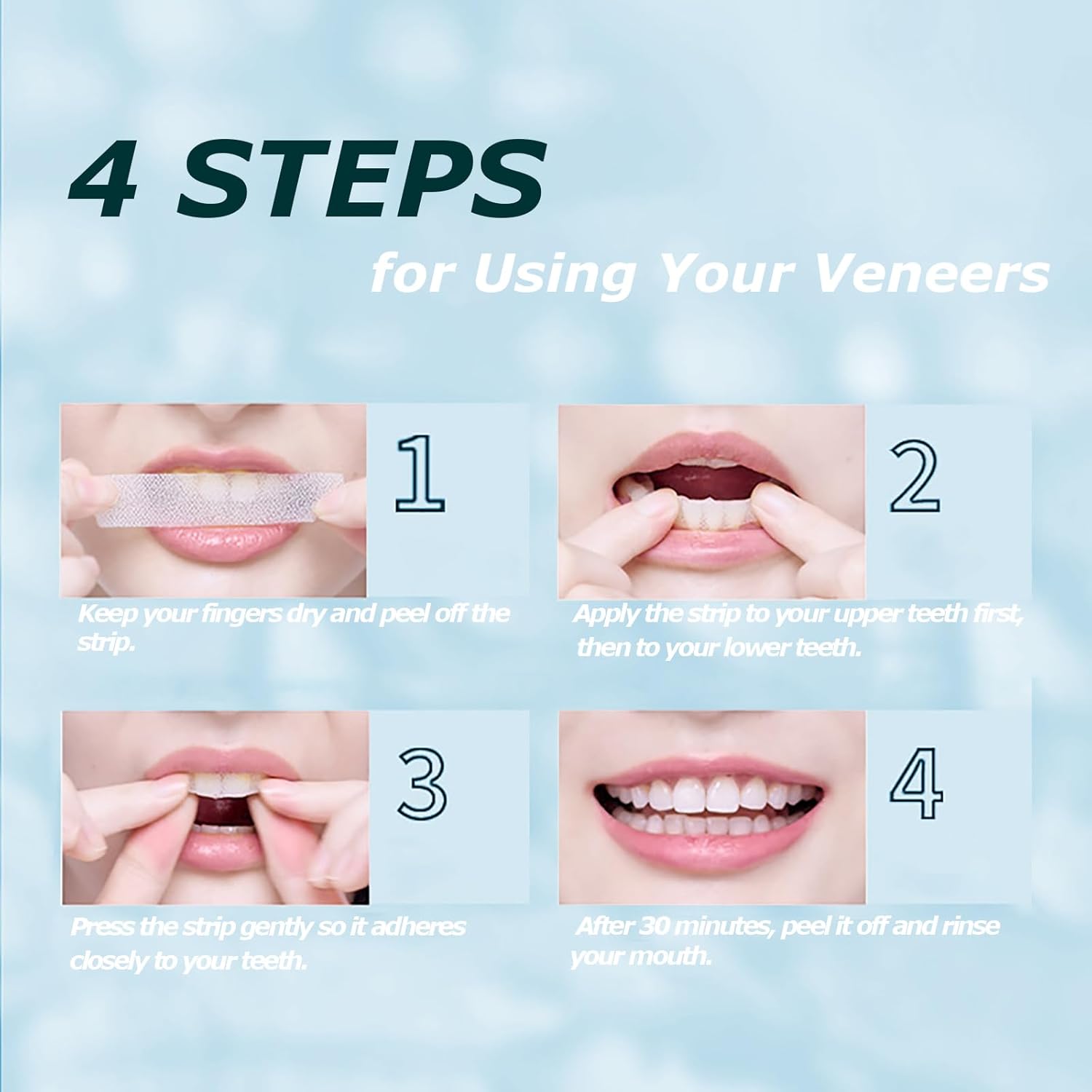 4 STEPS

for Using Your Veneers

1

Keep your fingers dry and peel off the strip.

2

Apply the strip to your upper teeth first, then to your lower teeth.

3

Press the strip gently so it adheres closely to your teeth.

4

After 30 minutes, peel it off and rinse your mouth.