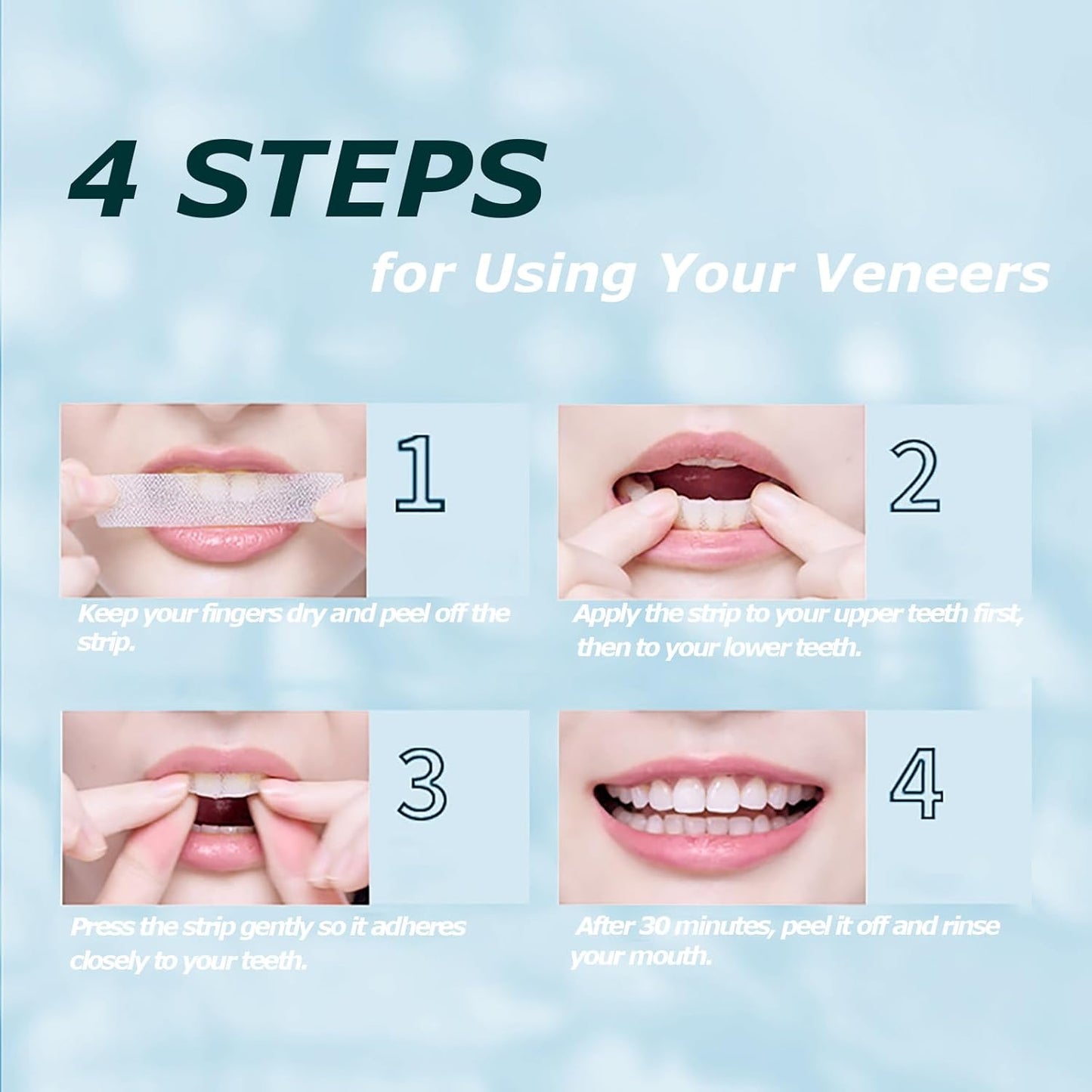 4 STEPS

for Using Your Veneers

1

Keep your fingers dry and peel off the strip.

2

Apply the strip to your upper teeth first, then to your lower teeth.

3

Press the strip gently so it adheres closely to your teeth.

4

After 30 minutes, peel it off and rinse your mouth.