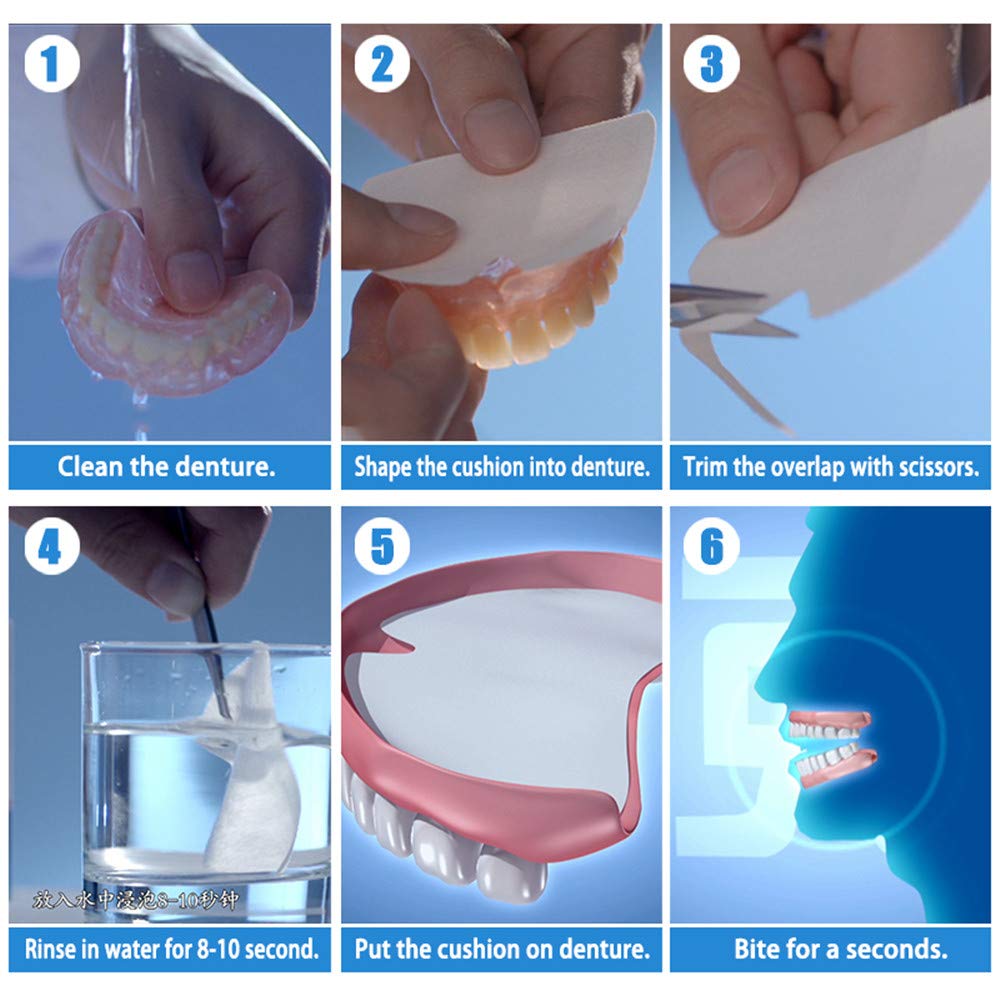 1
Clean the denture.

2
Shape the cushion into denture.

3
Trim the overlap with scissors.

4
放入水中浸泡8-10秒钟
Rinse in water for 8-10 second.

5
Put the cushion on denture.

6
Bite for a seconds.