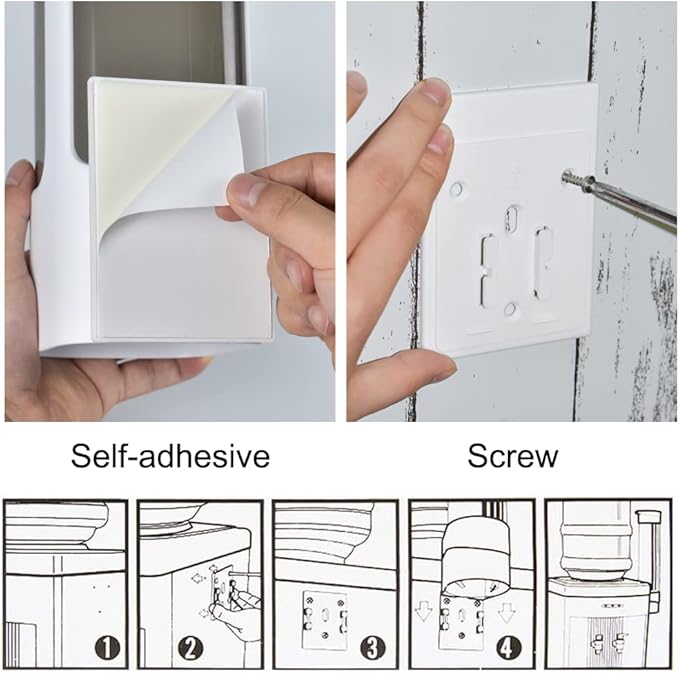 Self-adhesive

Screw

1

2

3

4