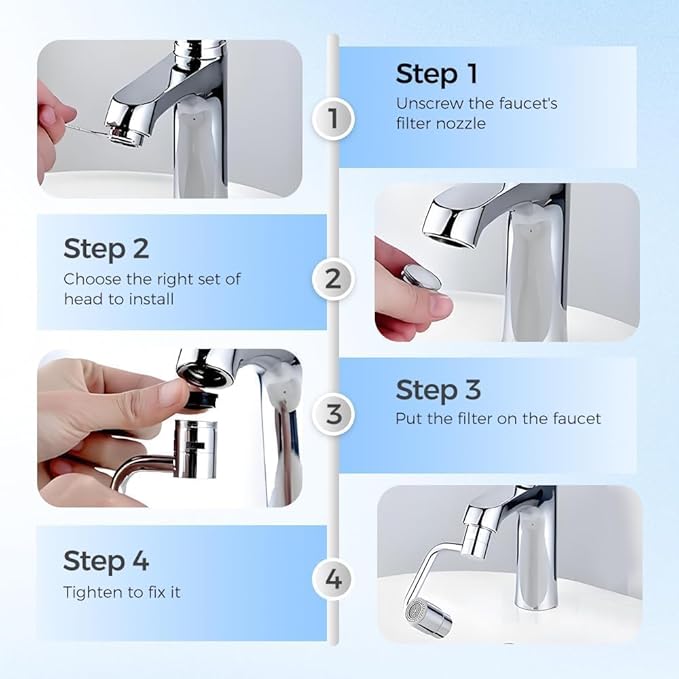 1

Step 1
Unscrew the faucet's filter nozzle

2

Step 2
Choose the right set of head to install

3

Step 3
Put the filter on the faucet

4

Step 4
Tighten to fix it