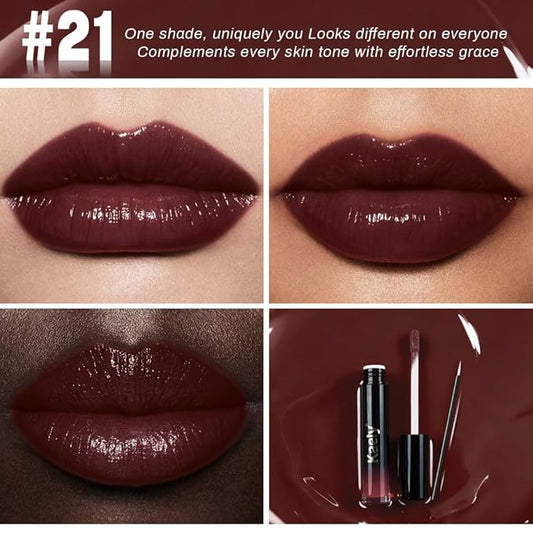 #21

One shade, uniquely you Looks different on everyone
Complements every skin tone with effortless grace

Kaely