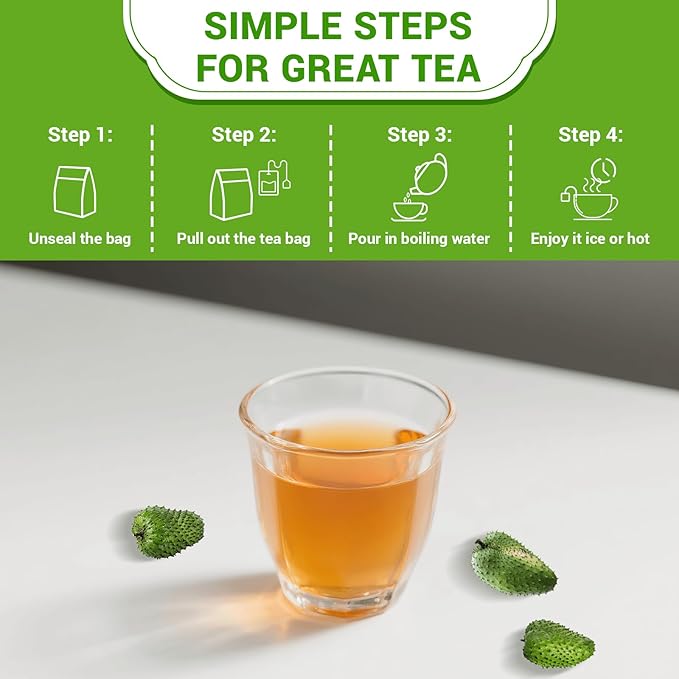 SIMPLE STEPS FOR GREAT TEA

Step 1:
Unseal the bag

Step 2:
Pull out the tea bag

Step 3:
Pour in boiling water

Step 4:
Enjoy it ice or hot