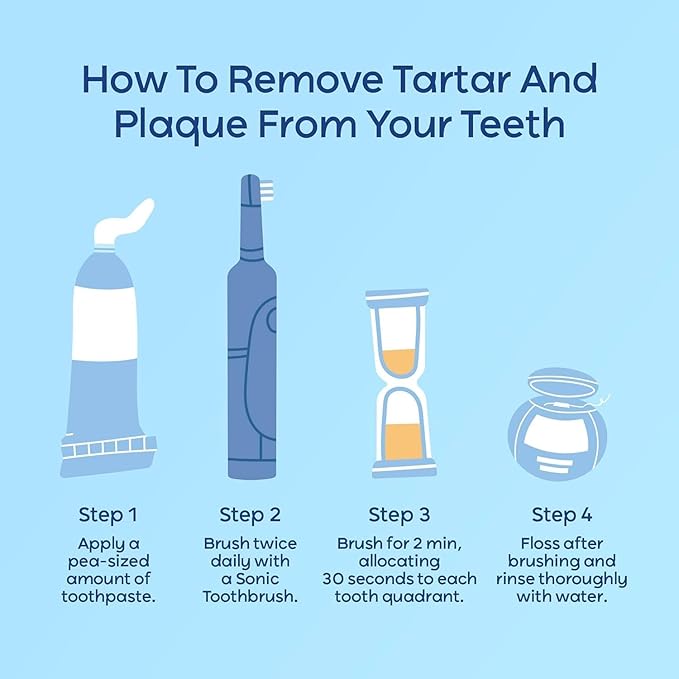 How To Remove Tartar And Plaque From Your Teeth

Step 1
Apply a pea-sized amount of toothpaste.

Step 2
Brush twice daily with a Sonic Toothbrush.

Step 3
Brush for 2 min, allocating 30 seconds to each tooth quadrant.

Step 4
Floss after brushing and rinse thoroughly with water.