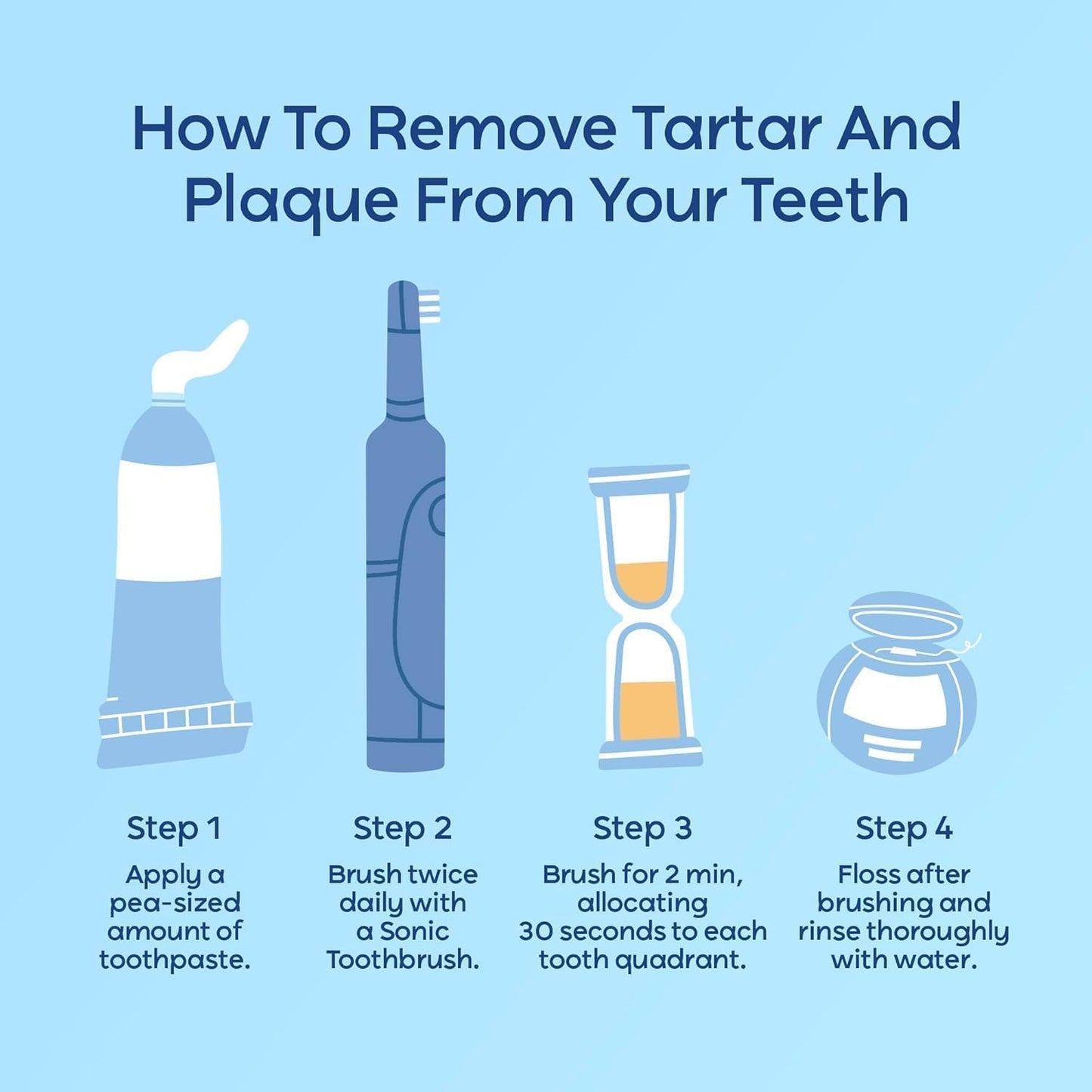 How To Remove Tartar And Plaque From Your Teeth

Step 1
Apply a pea-sized amount of toothpaste.

Step 2
Brush twice daily with a Sonic Toothbrush.

Step 3
Brush for 2 min, allocating 30 seconds to each tooth quadrant.

Step 4
Floss after brushing and rinse thoroughly with water.