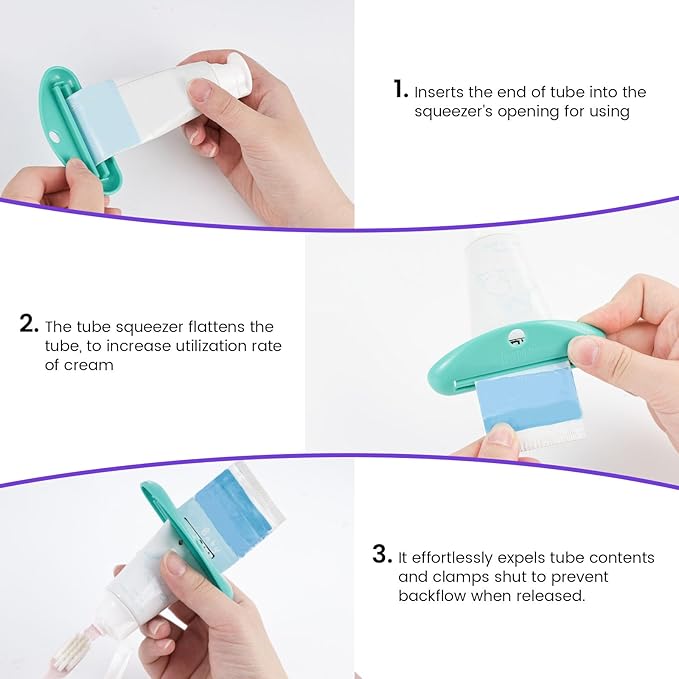 1. Inserts the end of tube into the squeezer's opening for using

2. The tube squeezer flattens the tube, to increase utilization rate of cream

3. It effortlessly expels tube contents and clamps shut to prevent backflow when released.