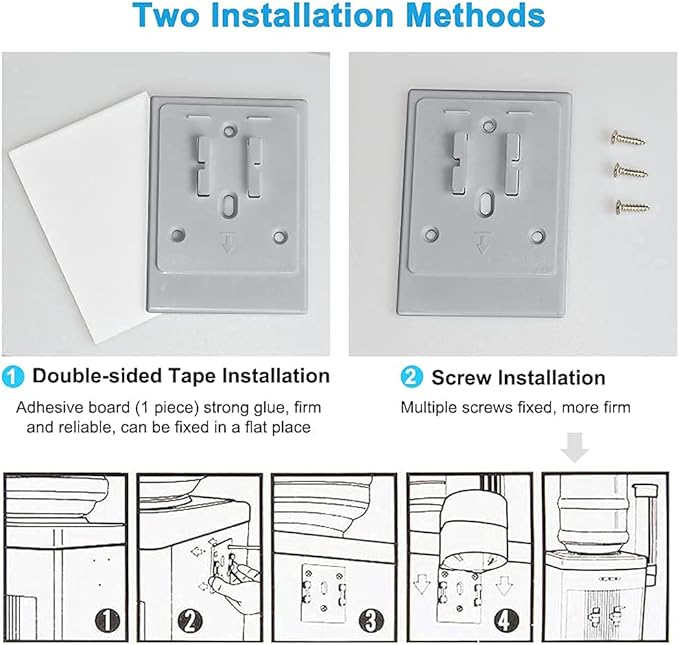 Two Installation Methods

1 Double-sided Tape Installation

Adhesive board (1 piece) strong glue, firm and reliable, can be fixed in a flat place

2 Screw Installation

Multiple screws fixed, more firm

1

2

3

4