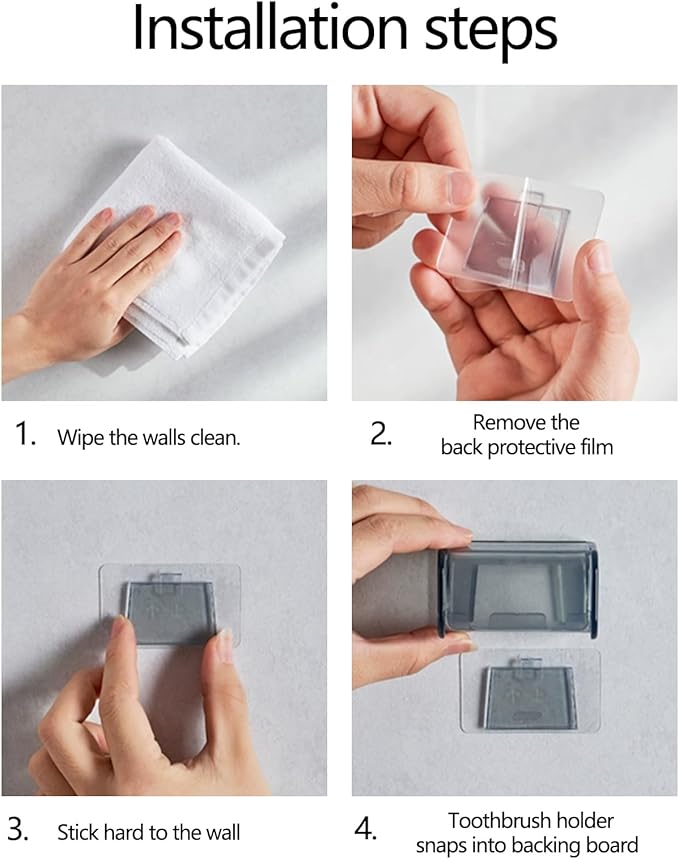 Installation steps

1. Wipe the walls clean.

2. Remove the back protective film

3. Stick hard to the wall

4. Toothbrush holder snaps into backing board