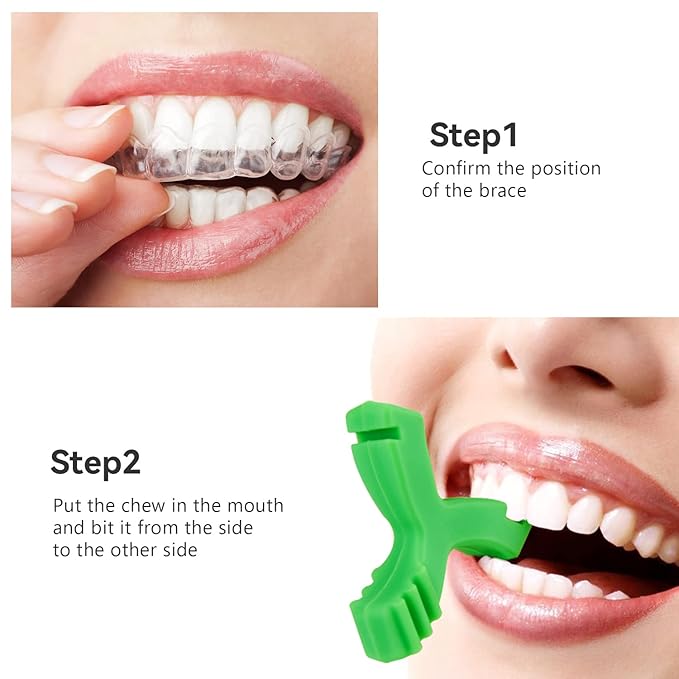 Step1
Confirm the position of the brace

Step2
Put the chew in the mouth and bit it from the side to the other side