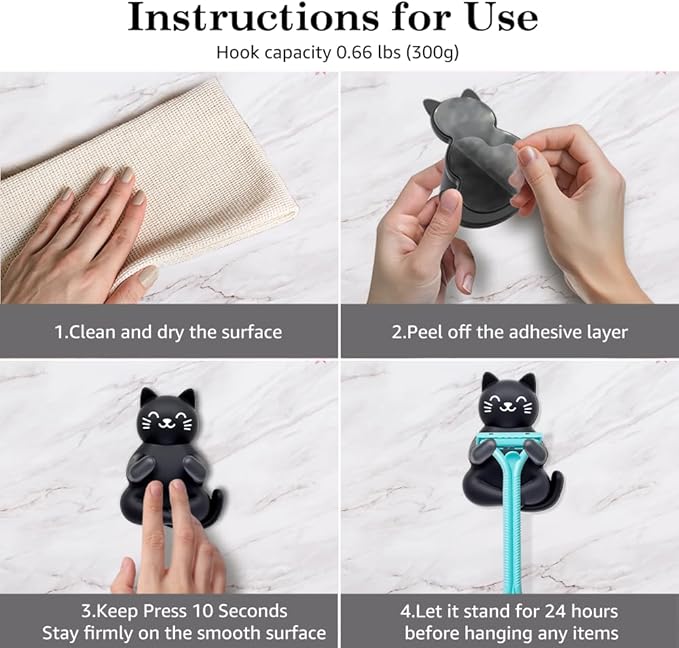 Instructions for Use

Hook capacity 0.66 lbs (300g)

1.Clean and dry the surface

2.Peel off the adhesive layer

3.Keep Press 10 Seconds
Stay firmly on the smooth surface

4.Let it stand for 24 hours
before hanging any items