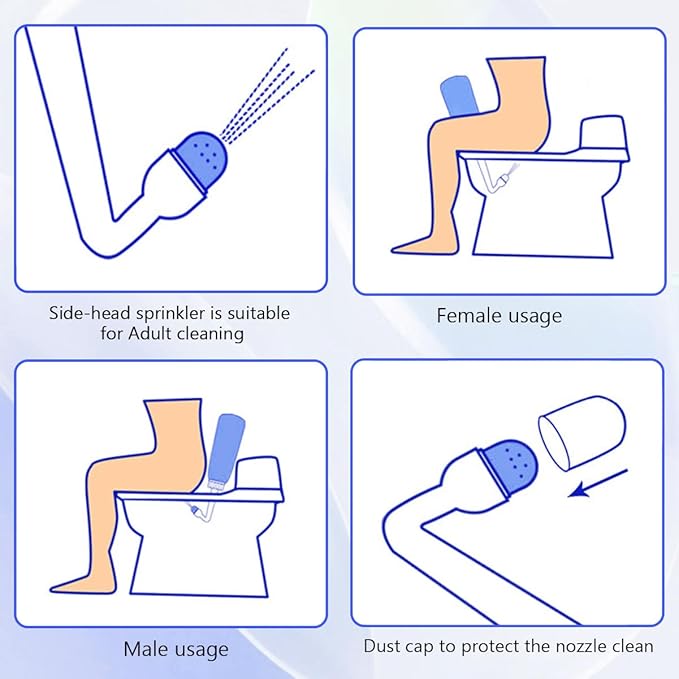 Side-head sprinkler is suitable for Adult cleaning

Female usage

Male usage

Dust cap to protect the nozzle clean