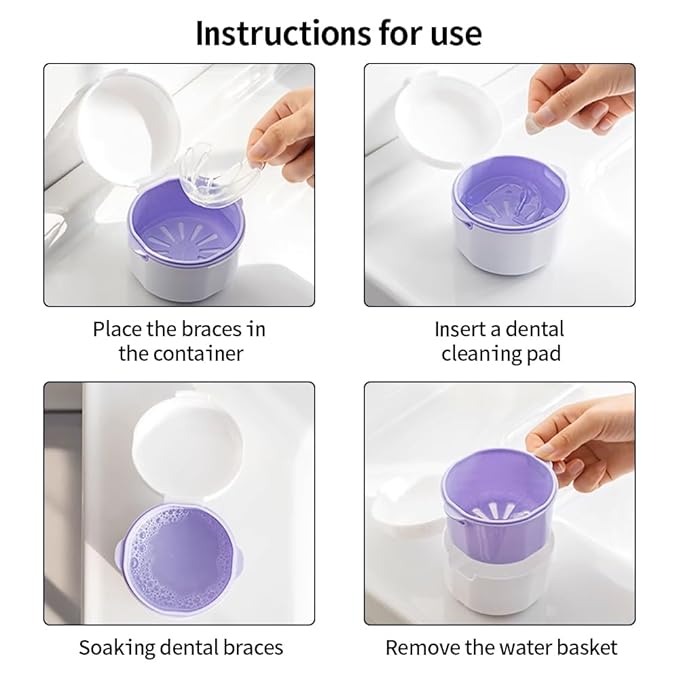 Instructions for use

Place the braces in the container

Insert a dental cleaning pad

Soaking dental braces

Remove the water basket