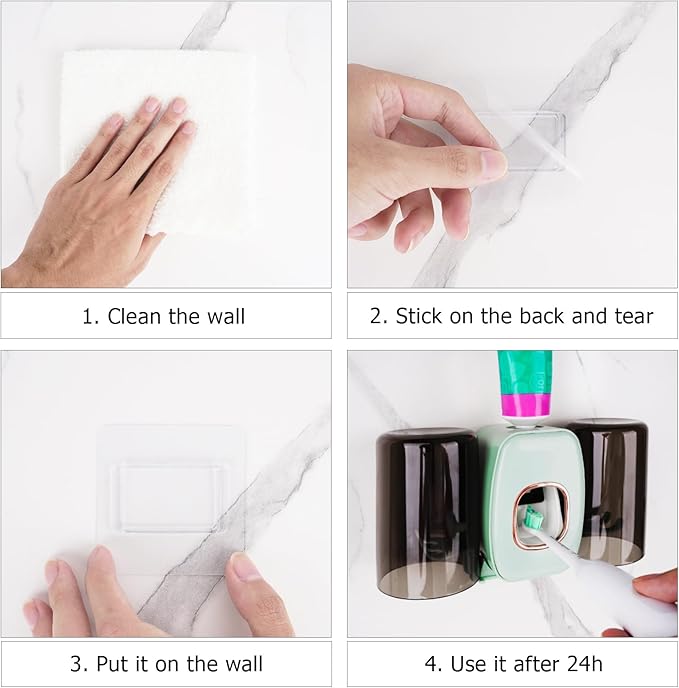 1. Clean the wall

2. Stick on the back and tear

3. Put it on the wall

4. Use it after 24h