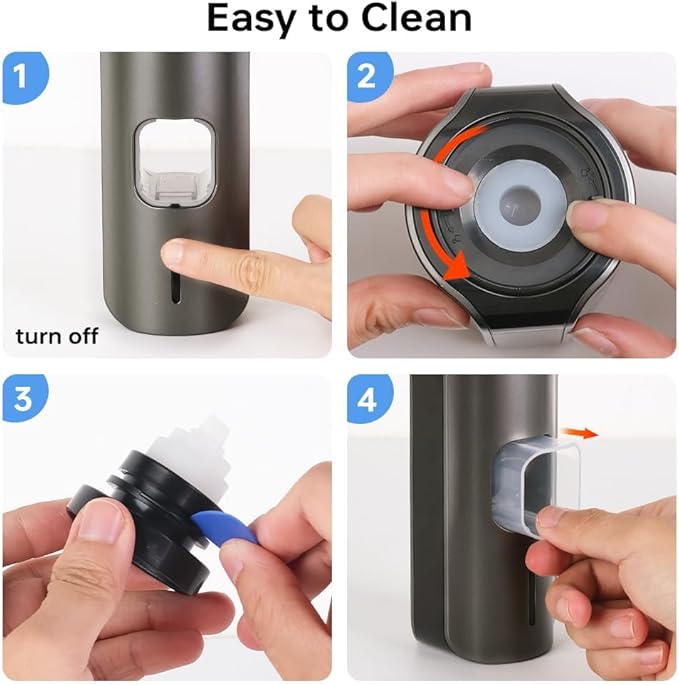 Easy to Clean

1

turn off

2

3

4