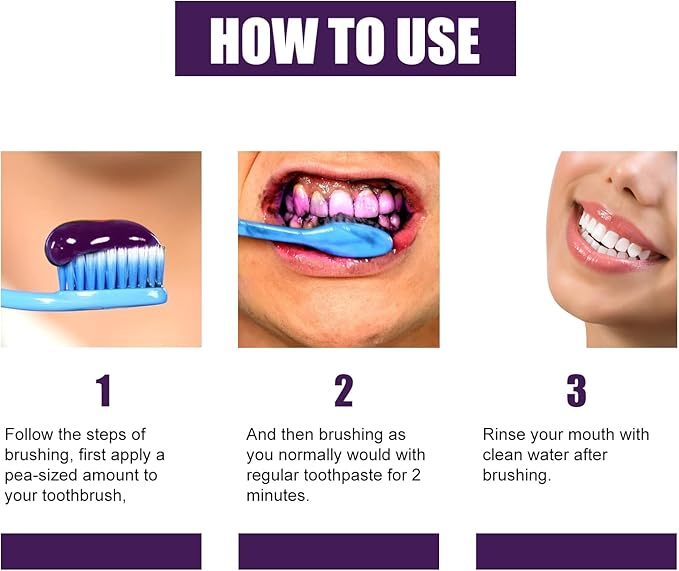 HOW TO USE

1

Follow the steps of brushing, first apply a pea-sized amount to your toothbrush,

2

And then brushing as you normally would with regular toothpaste for 2 minutes.

3

Rinse your mouth with clean water after brushing.