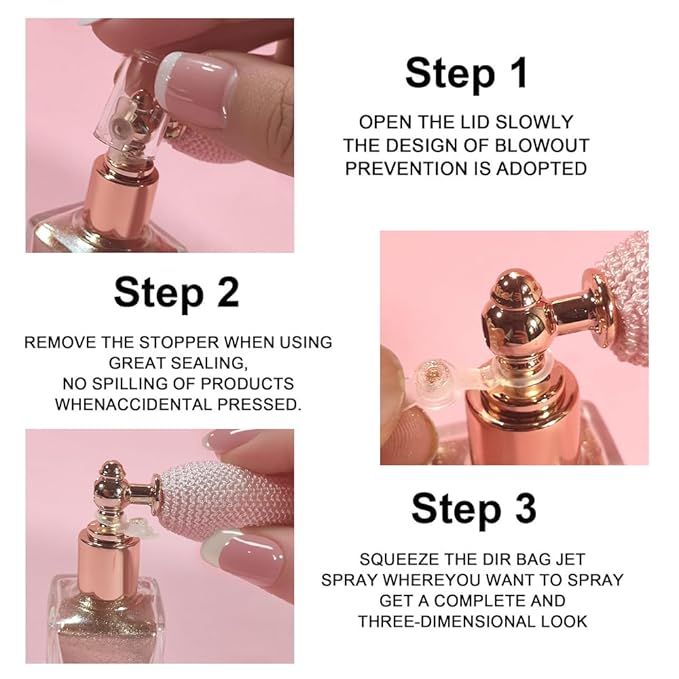 Step 1

OPEN THE LID SLOWLY
THE DESIGN OF BLOWOUT
PREVENTION IS ADOPTED

Step 2

REMOVE THE STOPPER WHEN USING
GREAT SEALING,
NO SPILLING OF PRODUCTS
WHENACCIDENTAL PRESSED.

Step 3

SQUEEZE THE DIR BAG JET
SPRAY WHEREYOU WANT TO SPRAY
GET A COMPLETE AND
THREE-DIMENSIONAL LOOK