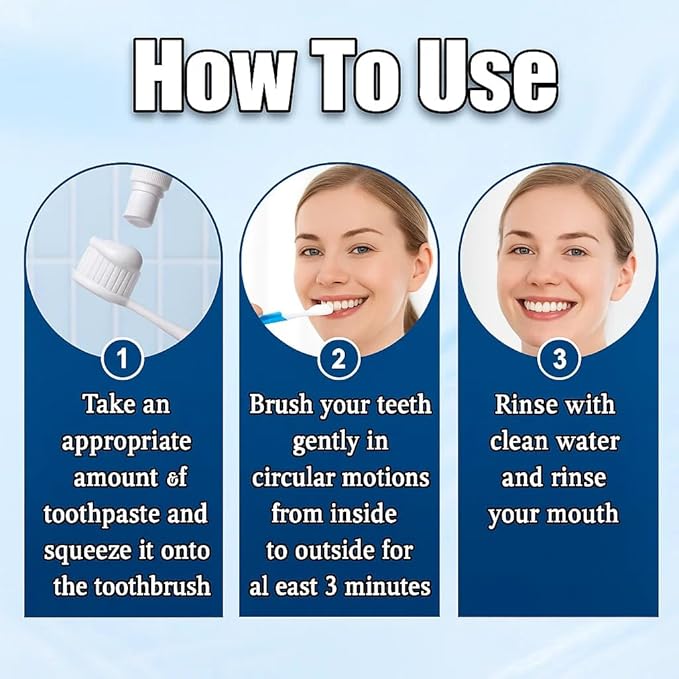 How To Use

1

Take an appropriate amount of toothpaste and squeeze it onto the toothbrush

2

Brush your teeth gently in circular motions from inside to outside for al east 3 minutes

3

Rinse with clean water and rinse your mouth