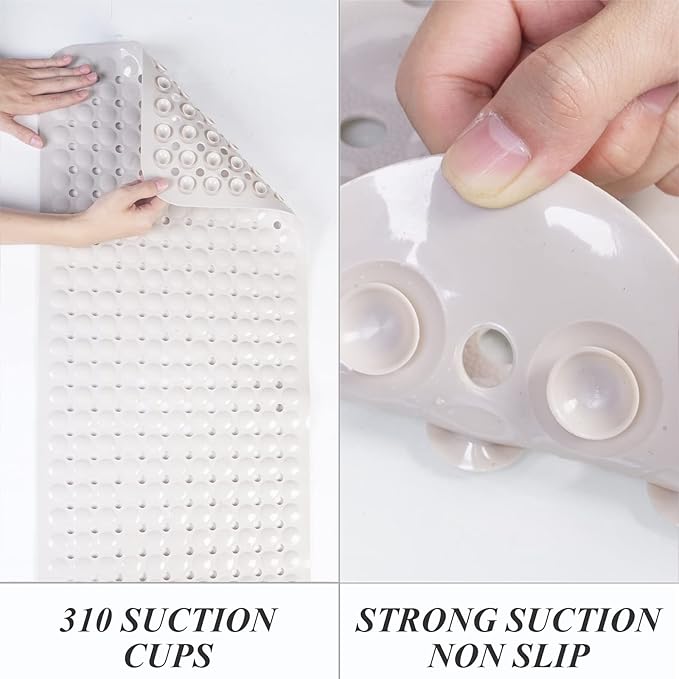 310 SUCTION CUPS

STRONG SUCTION NON SLIP