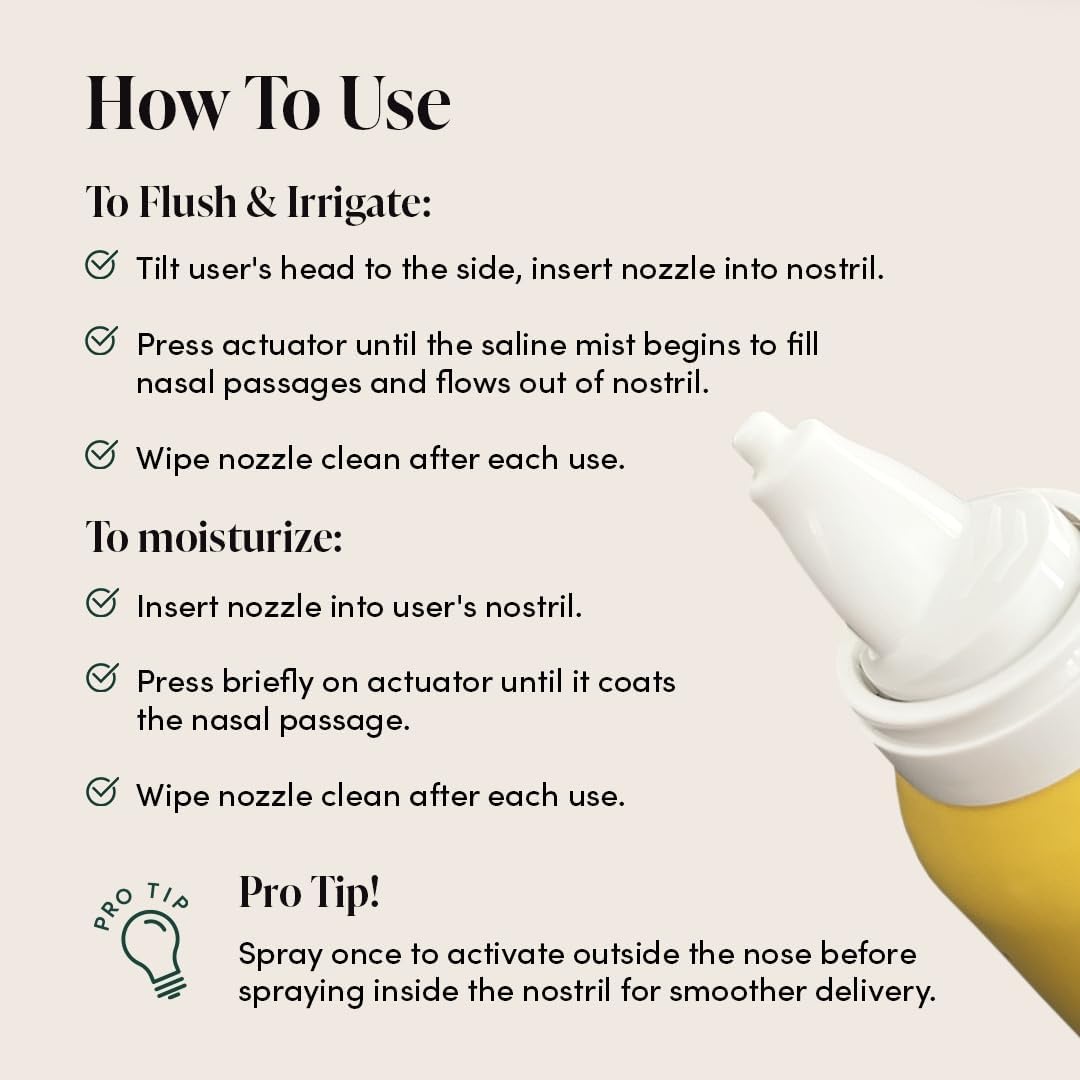 How To Use

To Flush & Irrigate:

Tilt user's head to the side, insert nozzle into nostril.

Press actuator until the saline mist begins to fill nasal passages and flows out of nostril.

Wipe nozzle clean after each use.

To moisturize:

Insert nozzle into user's nostril.

Press briefly on actuator until it coats the nasal passage.

Wipe nozzle clean after each use.

PRO TIP

Pro Tip!

Spray once to activate outside the nose before spraying inside the nostril for smoother delivery.