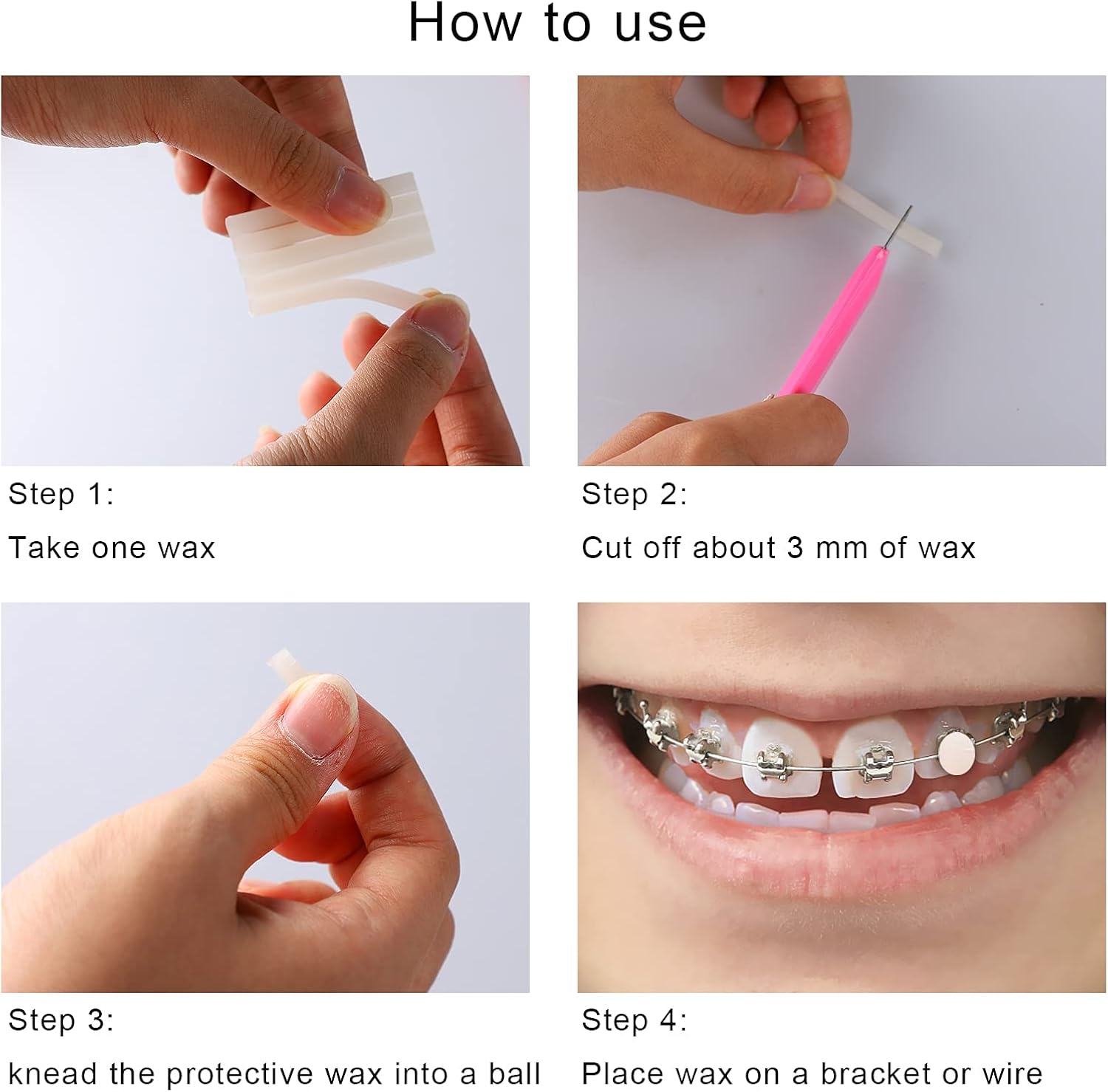 How to use

Step 1:
Take one wax

Step 2:
Cut off about 3 mm of wax

Step 3:
knead the protective wax into a ball

Step 4:
Place wax on a bracket or wire