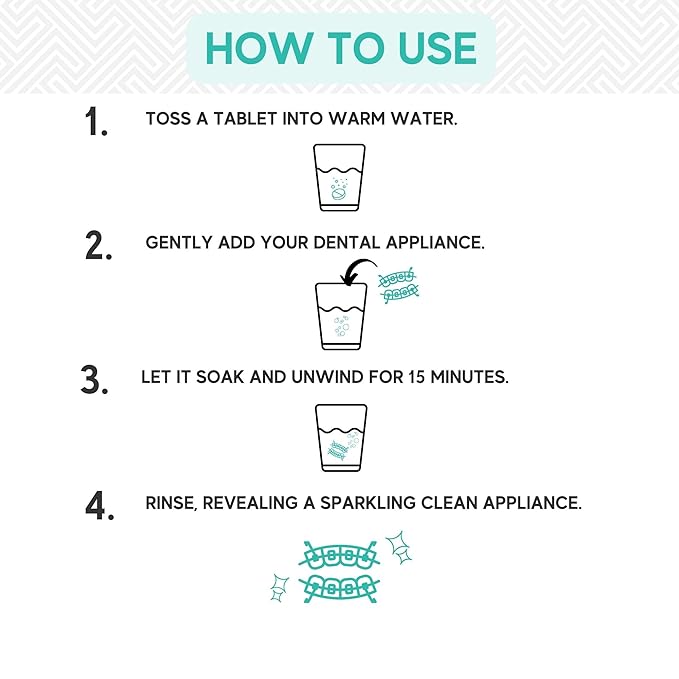 HOW TO USE

1. TOSS A TABLET INTO WARM WATER.

2. GENTLY ADD YOUR DENTAL APPLIANCE.

3. LET IT SOAK AND UNWIND FOR 15 MINUTES.

4. RINSE, REVEALING A SPARKLING CLEAN APPLIANCE.