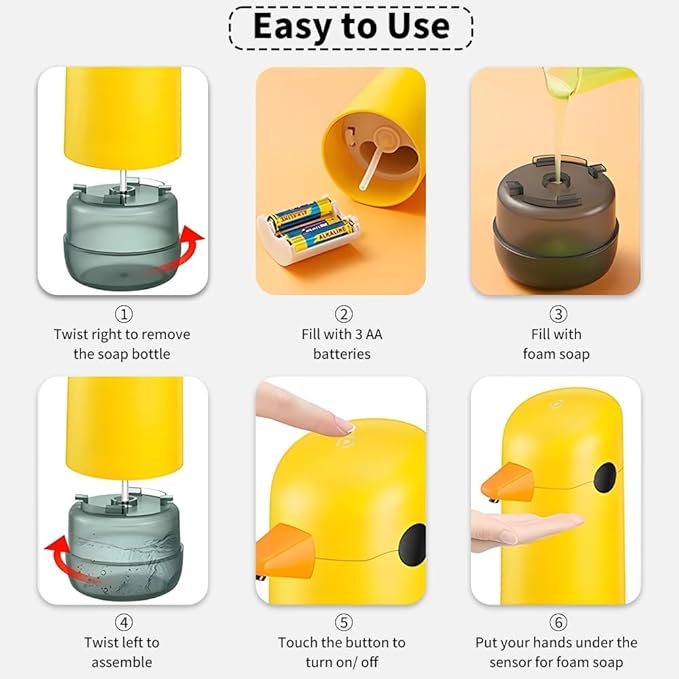 Easy to Use

ALKALINE
ALKALINE

①
Twist right to remove the soap bottle

②
Fill with 3 AA batteries

③
Fill with foam soap

④
Twist left to assemble

⑤
Touch the button to turn on/ off

⑥
Put your hands under the sensor for foam soap