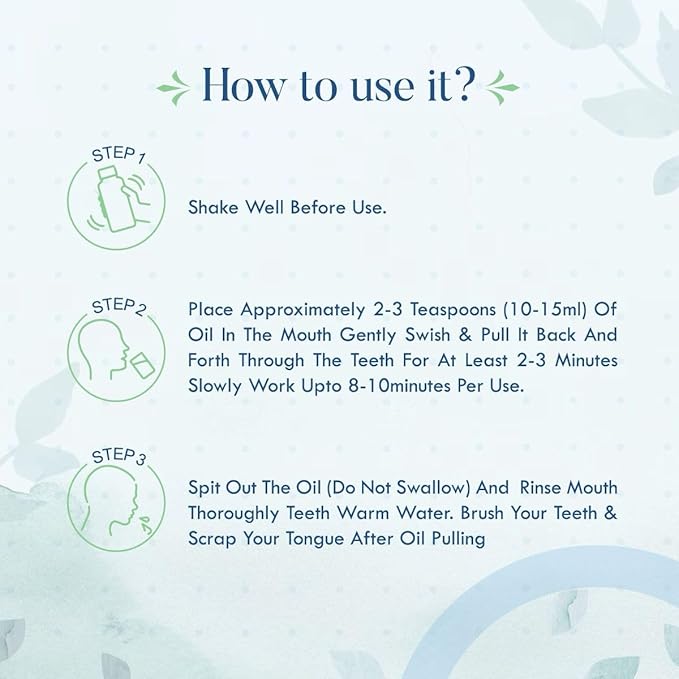 How to use it?

STEP 1

Shake Well Before Use.

STEP 2

Place Approximately 2-3 Teaspoons (10-15ml) Of Oil In The Mouth Gently Swish & Pull It Back And Forth Through The Teeth For At Least 2-3 Minutes Slowly Work Upto 8-10minutes Per Use.

STEP 3

Spit Out The Oil (Do Not Swallow) And Rinse Mouth Thoroughly Teeth Warm Water. Brush Your Teeth & Scrap Your Tongue After Oil Pulling