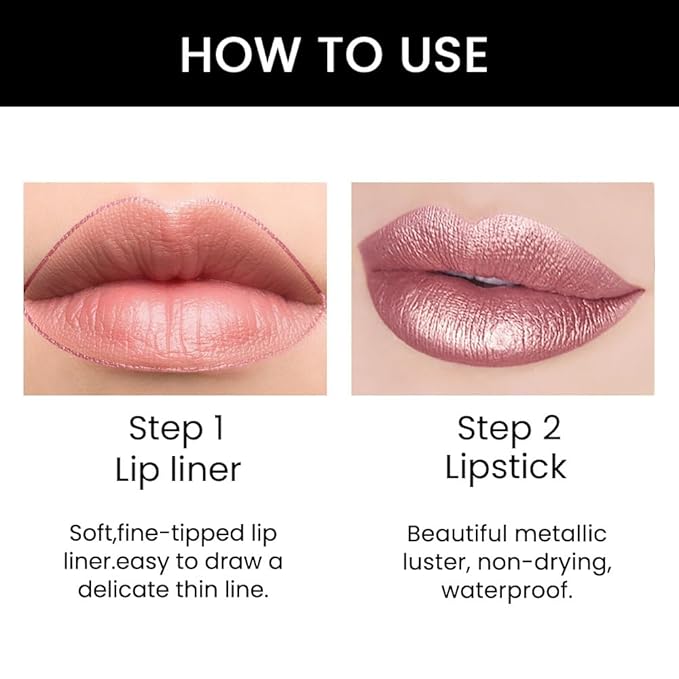 HOW TO USE

Step 1
Lip liner

Soft,fine-tipped lip liner.easy to draw a delicate thin line.

Step 2
Lipstick

Beautiful metallic luster, non-drying, waterproof.