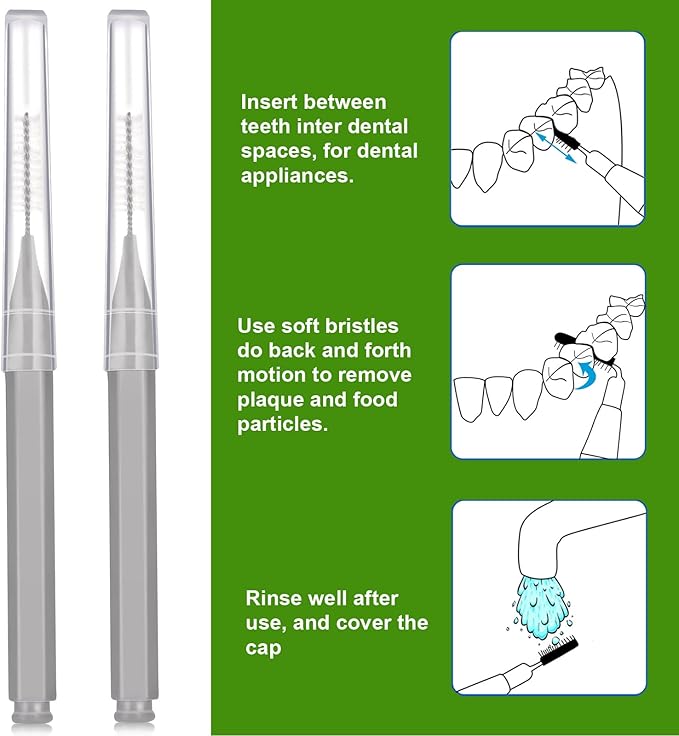 Insert between teeth inter dental spaces, for dental appliances.

Use soft bristles do back and forth motion to remove plaque and food particles.

Rinse well after use, and cover the cap