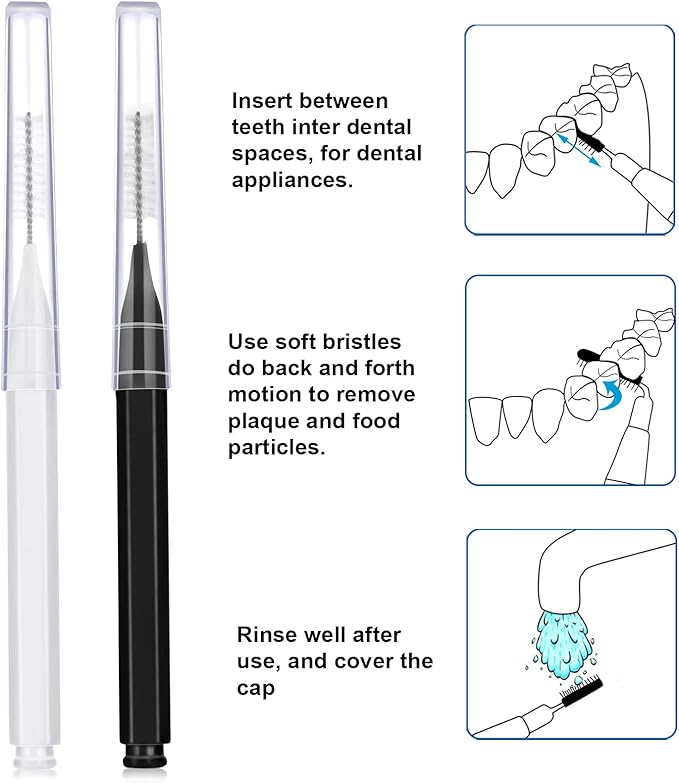 Insert between teeth inter dental spaces, for dental appliances.

Use soft bristles do back and forth motion to remove plaque and food particles.

Rinse well after use, and cover the cap