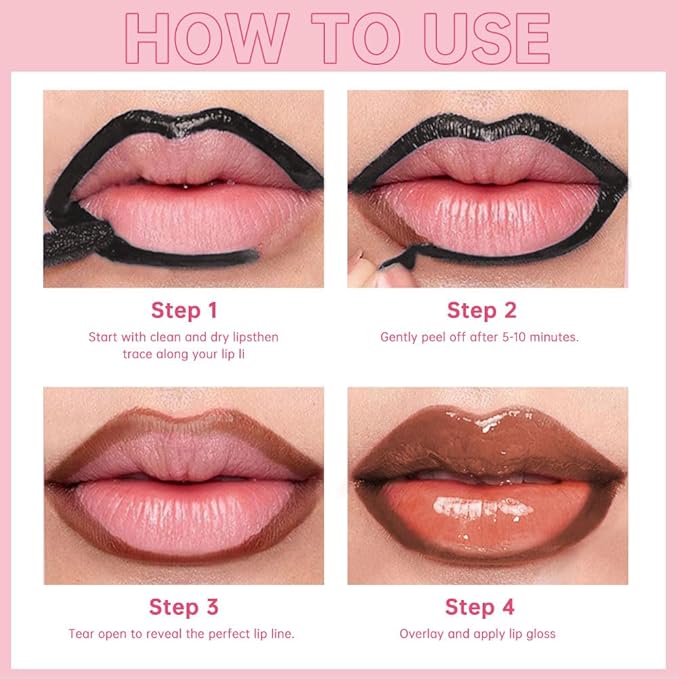 HOW TO USE

Step 1
Start with clean and dry lipsthen trace along your lip li

Step 2
Gently peel off after 5-10 minutes.

Step 3
Tear open to reveal the perfect lip line.

Step 4
Overlay and apply lip gloss