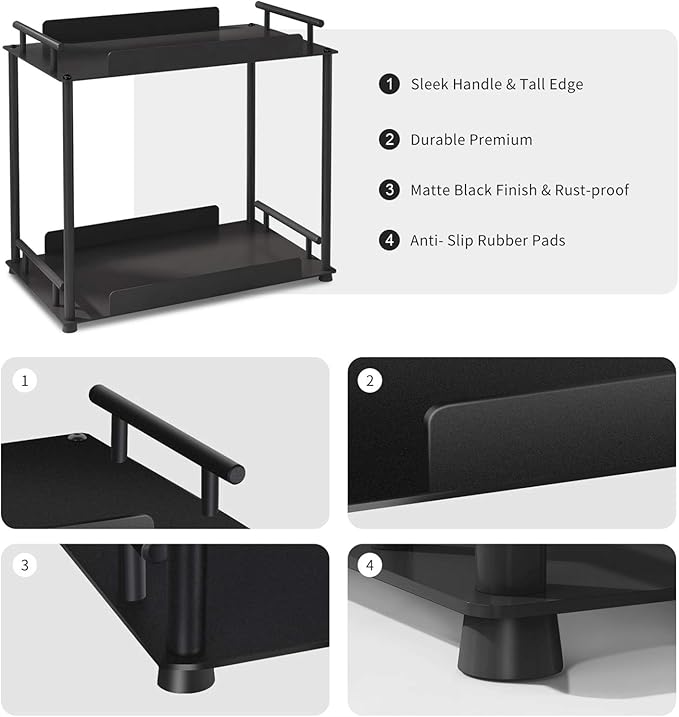 1 Sleek Handle & Tall Edge

2 Durable Premium

3 Matte Black Finish & Rust-proof

4 Anti- Slip Rubber Pads

1

2

3

4