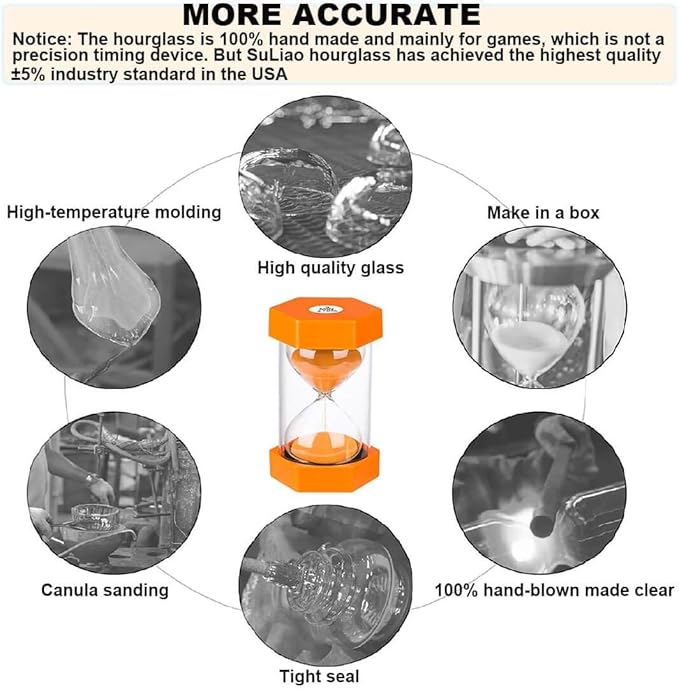 MORE ACCURATE

Notice: The hourglass is 100% hand made and mainly for games, which is not a precision timing device. But SuLiao hourglass has achieved the highest quality ±5% industry standard in the USA

High-temperature molding

High quality glass

Make in a box

Canula sanding

100% hand-blown made clear

Tight seal