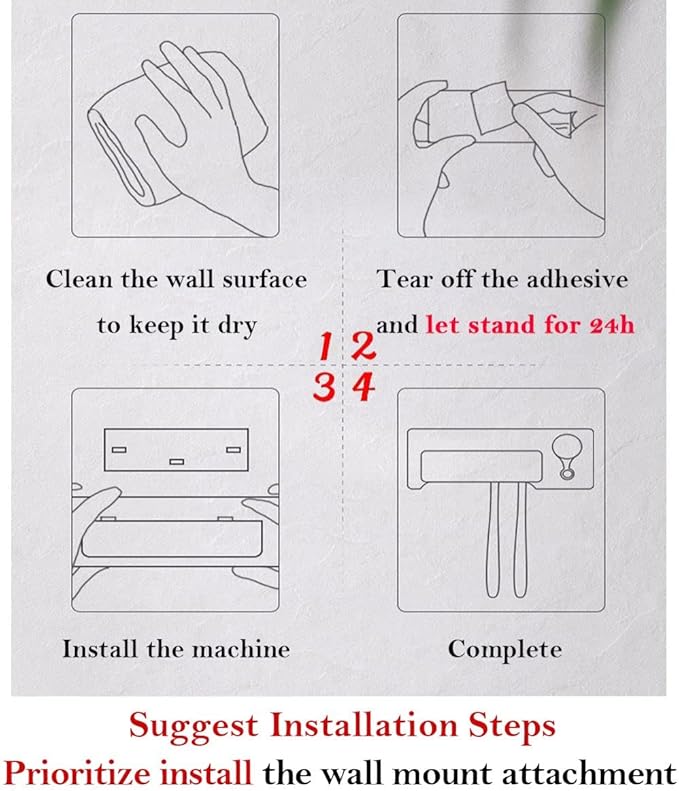 Clean the wall surface to keep it dry

Tear off the adhesive and let stand for 24h

1 2

3 4

Install the machine

Complete

Suggest Installation Steps

Prioritize install the wall mount attachment