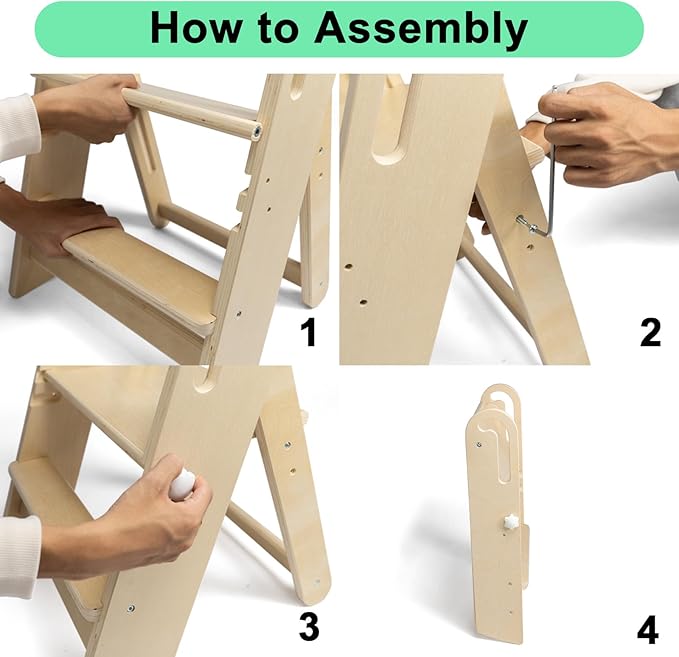 How to Assembly

1

2

3

4