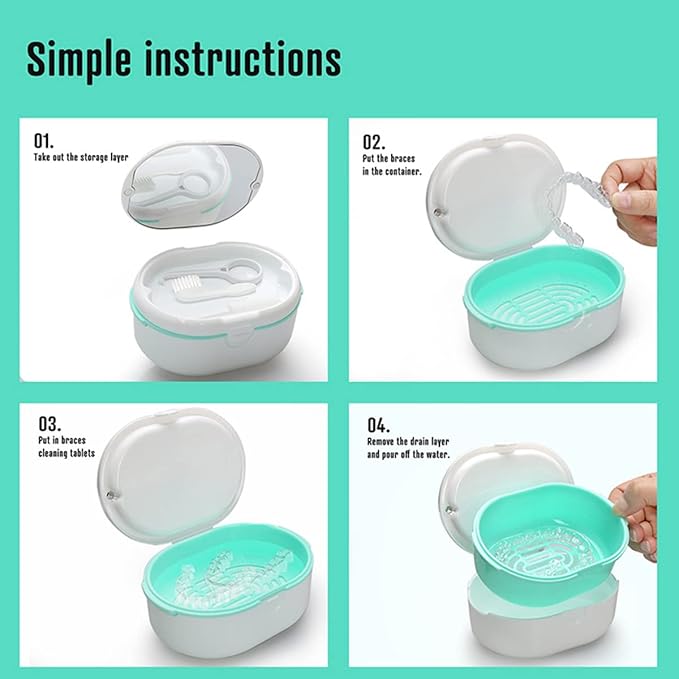 Simple instructions

01.
Take out the storage layer

02.
Put the braces in the container.

03.
Put in braces cleaning tablets

04.
Remove the drain layer and pour off the water.